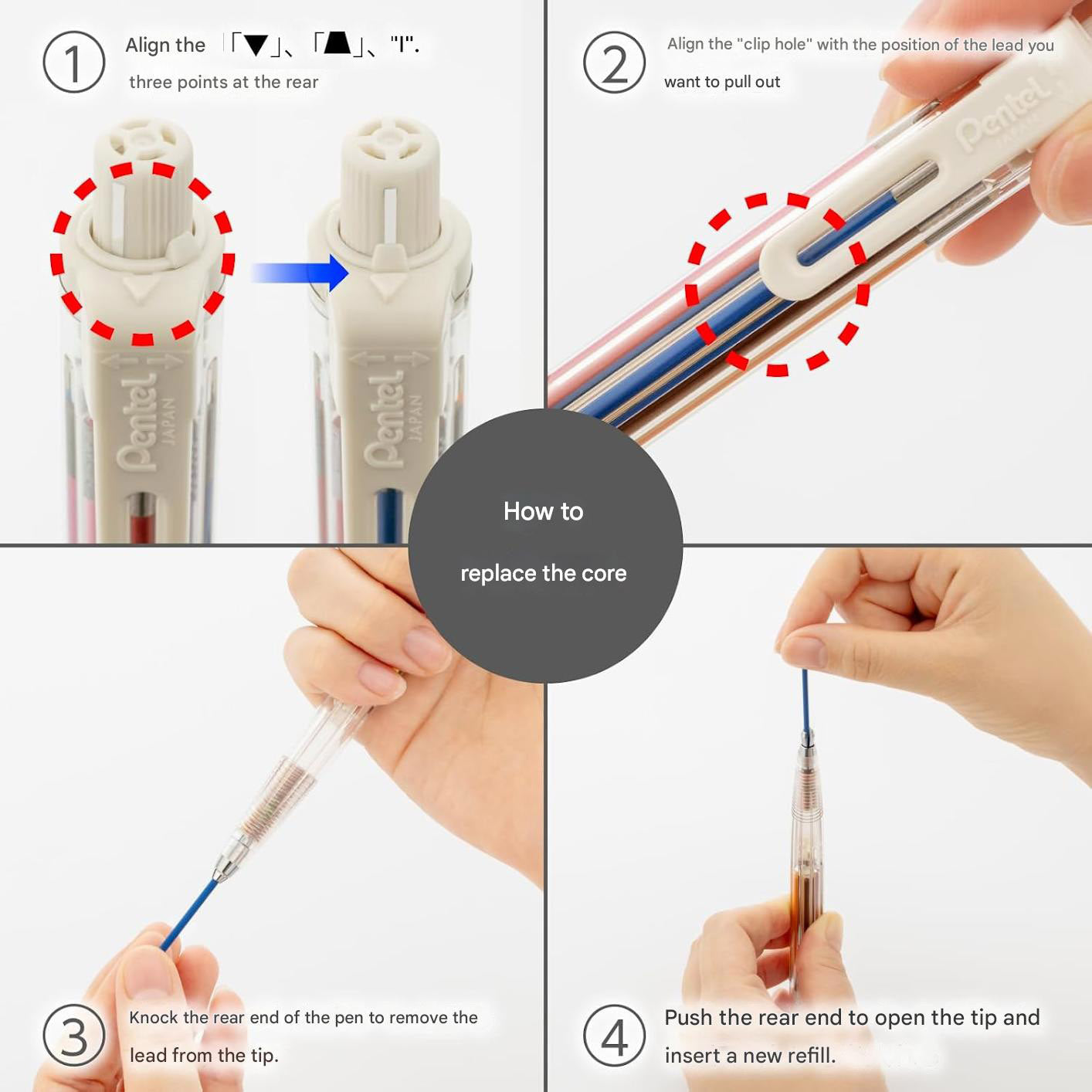 1 Align the 「▼」、「▲」、"I".
three points at the rear

Pentel JAPAN

Pentel JAPAN

2 Align the "clip hole" with the position of the lead you want to pull out

Pentel JAPAN

How to
replace the core

3 Knock the rear end of the pen to remove the lead from the tip.

4 Push the rear end to open the tip and insert a new refill.