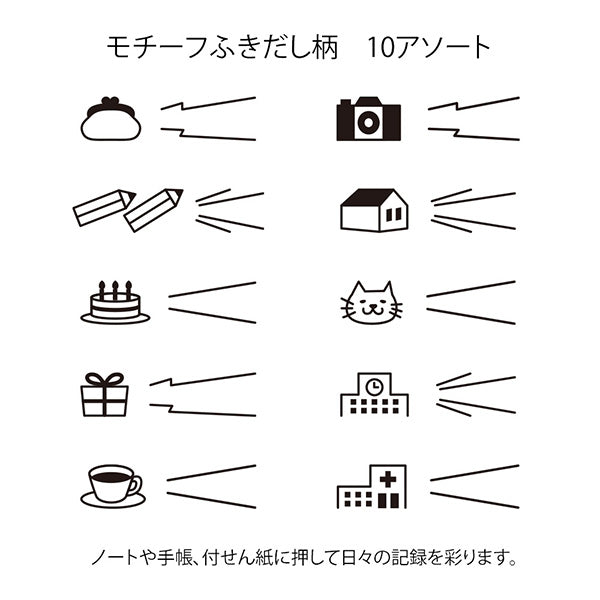 モチーフふきだし柄　10アソート

ノートや手帳、付せん紙に押して日々の記録を彩ります。