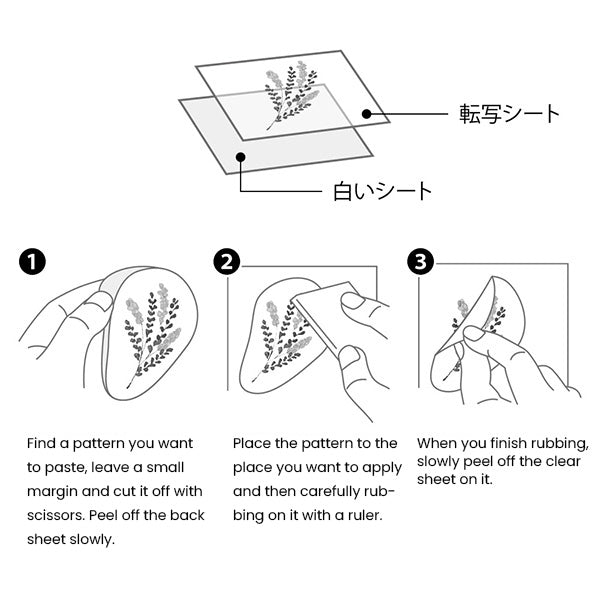 転写シート

白いシート

1

Find a pattern you want to paste, leave a small margin and cut it off with scissors. Peel off the back sheet slowly.

2

Place the pattern to the place you want to apply and then carefully rubbing on it with a ruler.

3

When you finish rubbing, slowly peel off the clear sheet on it.