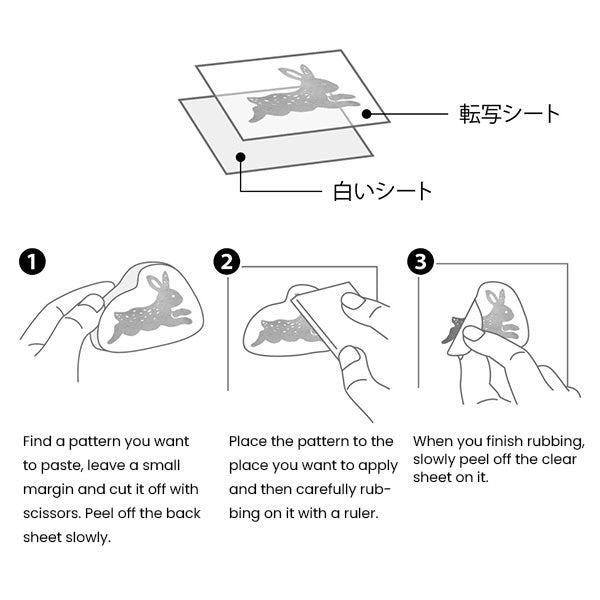 転写シート

白いシート

1

Find a pattern you want to paste, leave a small margin and cut it off with scissors. Peel off the back sheet slowly.

2

Place the pattern to the place you want to apply and then carefully rubbing on it with a ruler.

3

When you finish rubbing, slowly peel off the clear sheet on it.