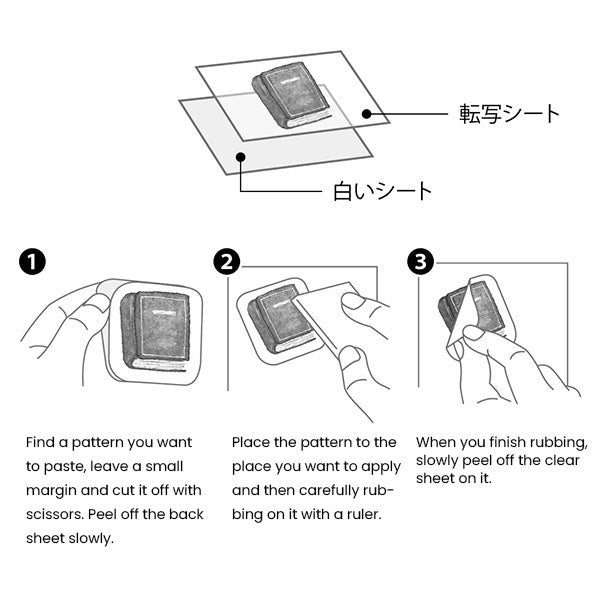 転写シート

白いシート

1

Find a pattern you want to paste, leave a small margin and cut it off with scissors. Peel off the back sheet slowly.

2

Place the pattern to the place you want to apply and then carefully rubbing on it with a ruler.

3

When you finish rubbing, slowly peel off the clear sheet on it.