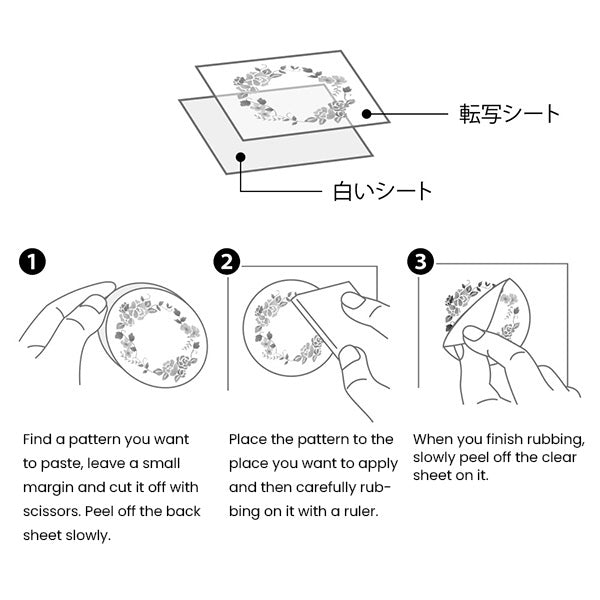 転写シート

白いシート

1

Find a pattern you want to paste, leave a small margin and cut it off with scissors. Peel off the back sheet slowly.

2

Place the pattern to the place you want to apply and then carefully rubbing on it with a ruler.

3

When you finish rubbing, slowly peel off the clear sheet on it.