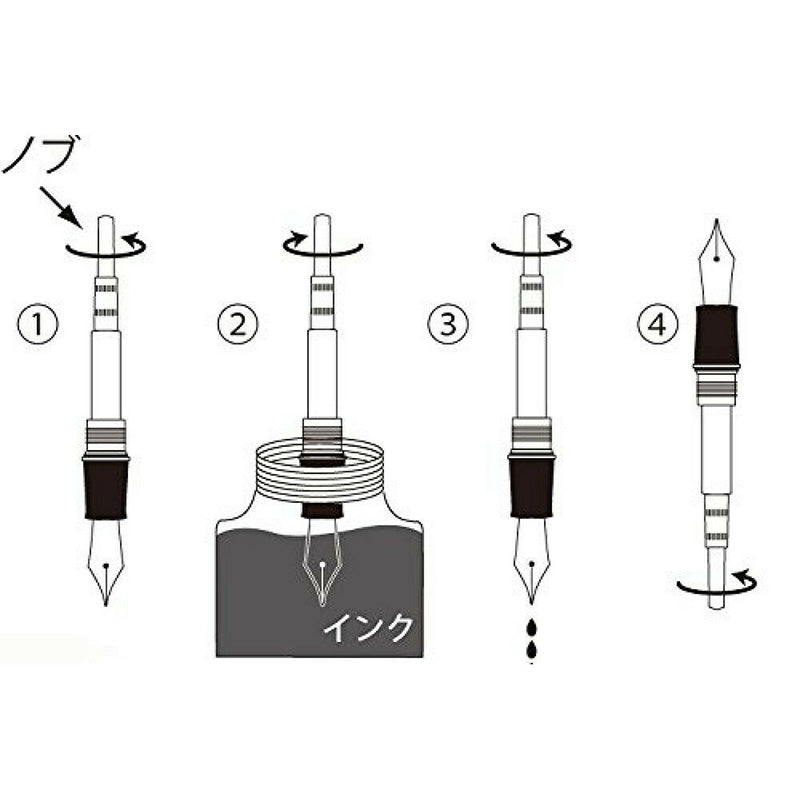 ノブ

①

②

インク

③

④