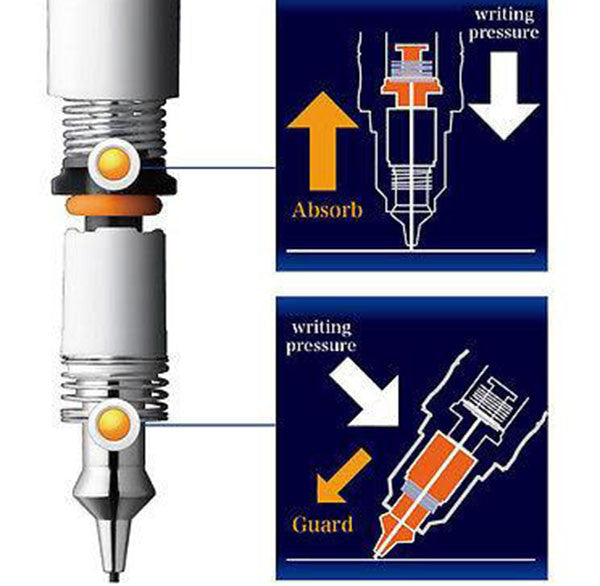 writing pressure

Absorb

writing pressure

Guard